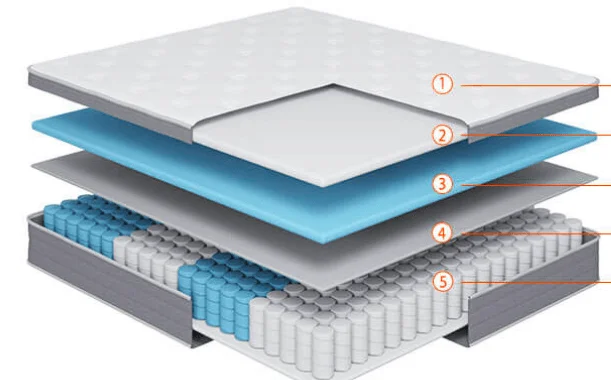 1
2
3
4
5